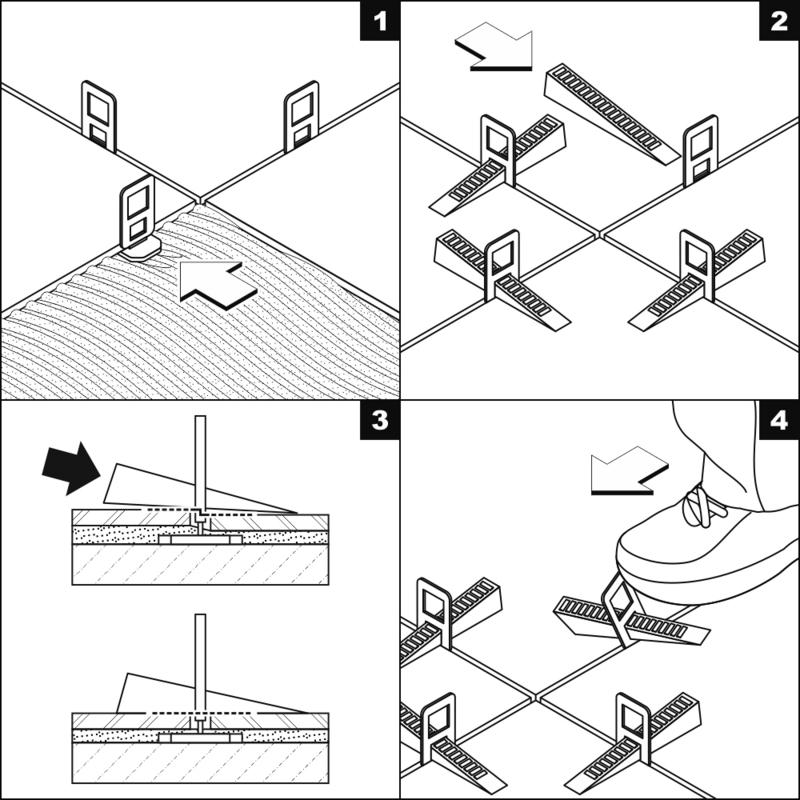 1

2

3

4